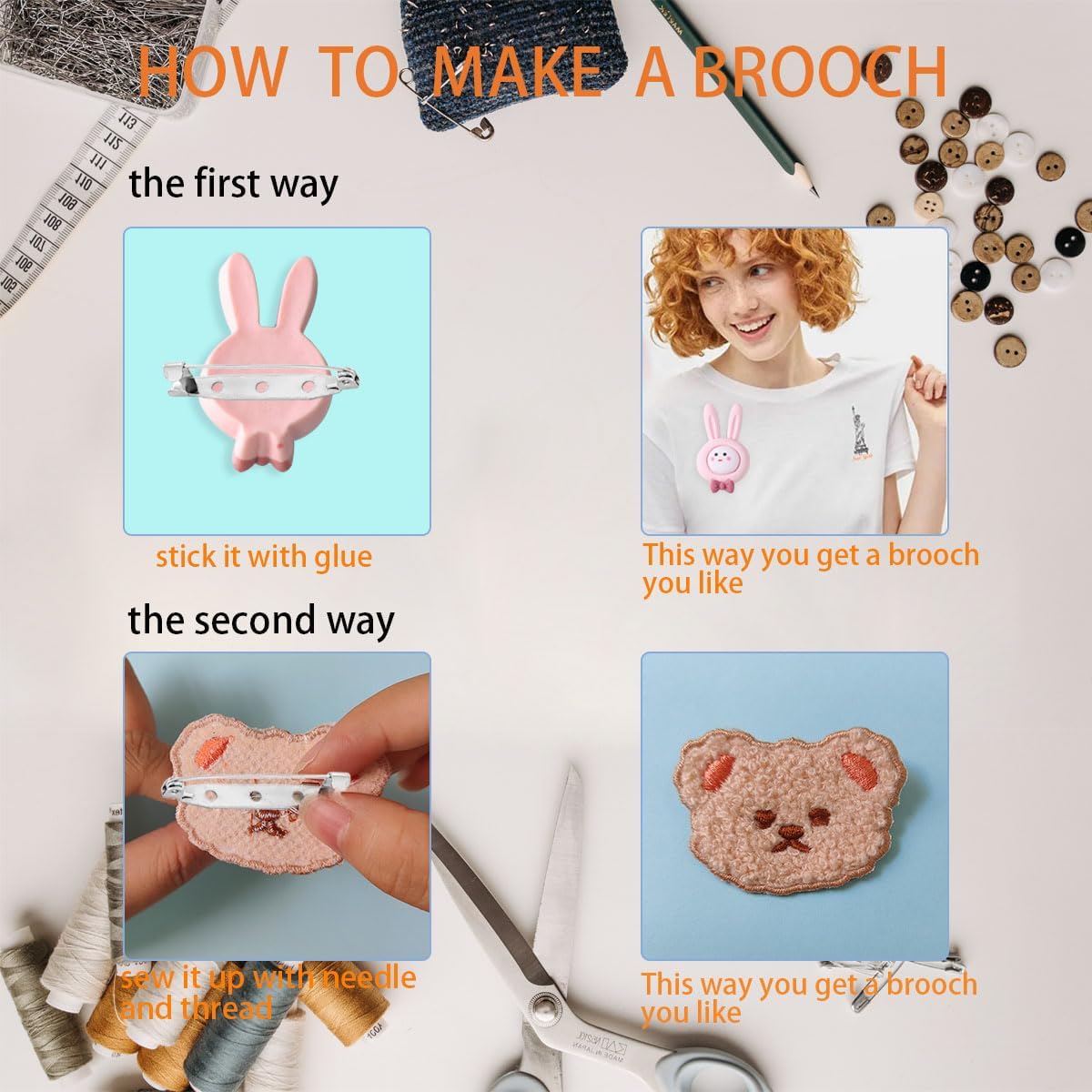 HOW TO MAKE A BROOCH

the first way

stick it with glue

This way you get a brooch you like

the second way

sew it up with needle and thread

This way you get a brooch you like